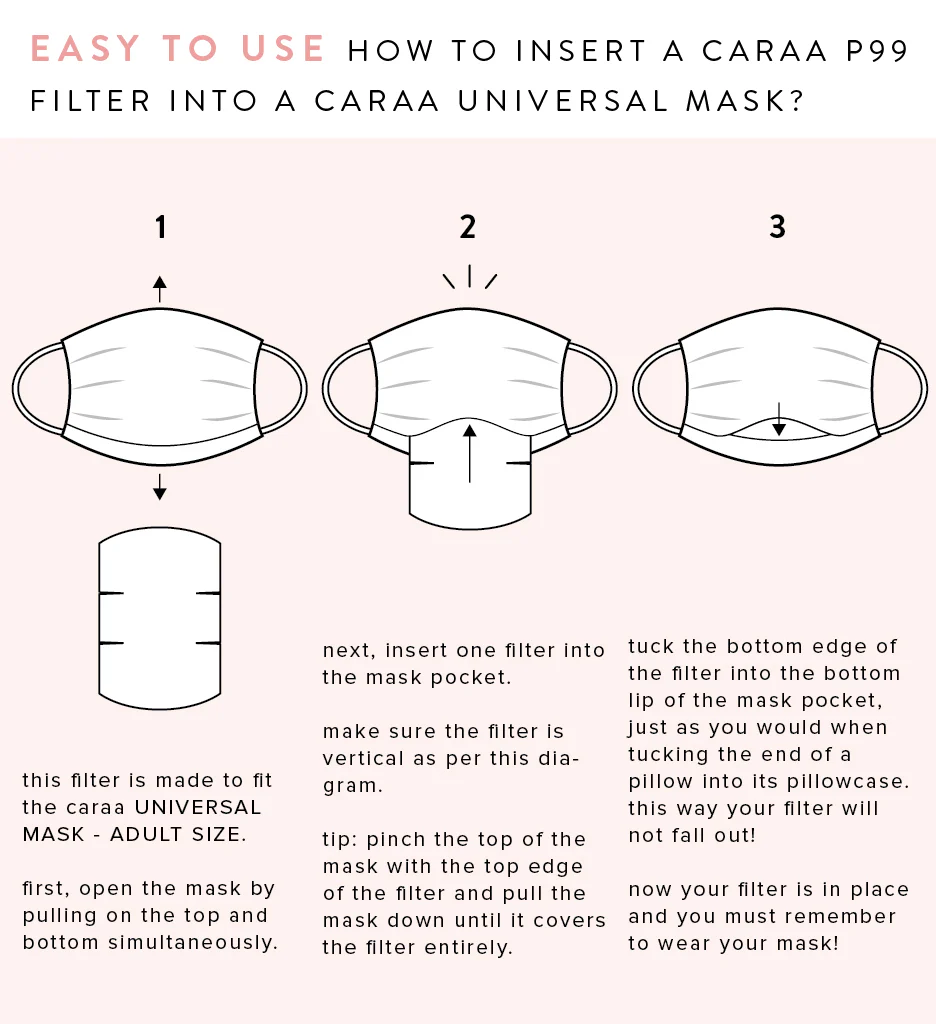 EASY TO USE HOW TO INSERT A CARAA P99 FILTER INTO A CARAA UNIVERSAL MASK?

1

this filter is made to fit the caraa UNIVERSAL MASK - ADULT SIZE.

first, open the mask by pulling on the top and bottom simultaneously.

2

next, insert one filter into the mask pocket.

make sure the filter is vertical as per this diagram.

tip: pinch the top of the mask with the top edge of the filter and pull the mask down until it covers the filter entirely.

3

tuck the bottom edge of the filter into the bottom lip of the mask pocket, just as you would when tucking the end of a pillow into its pillowcase. this way your filter will not fall out!

now your filter is in place and you must remember to wear your mask!